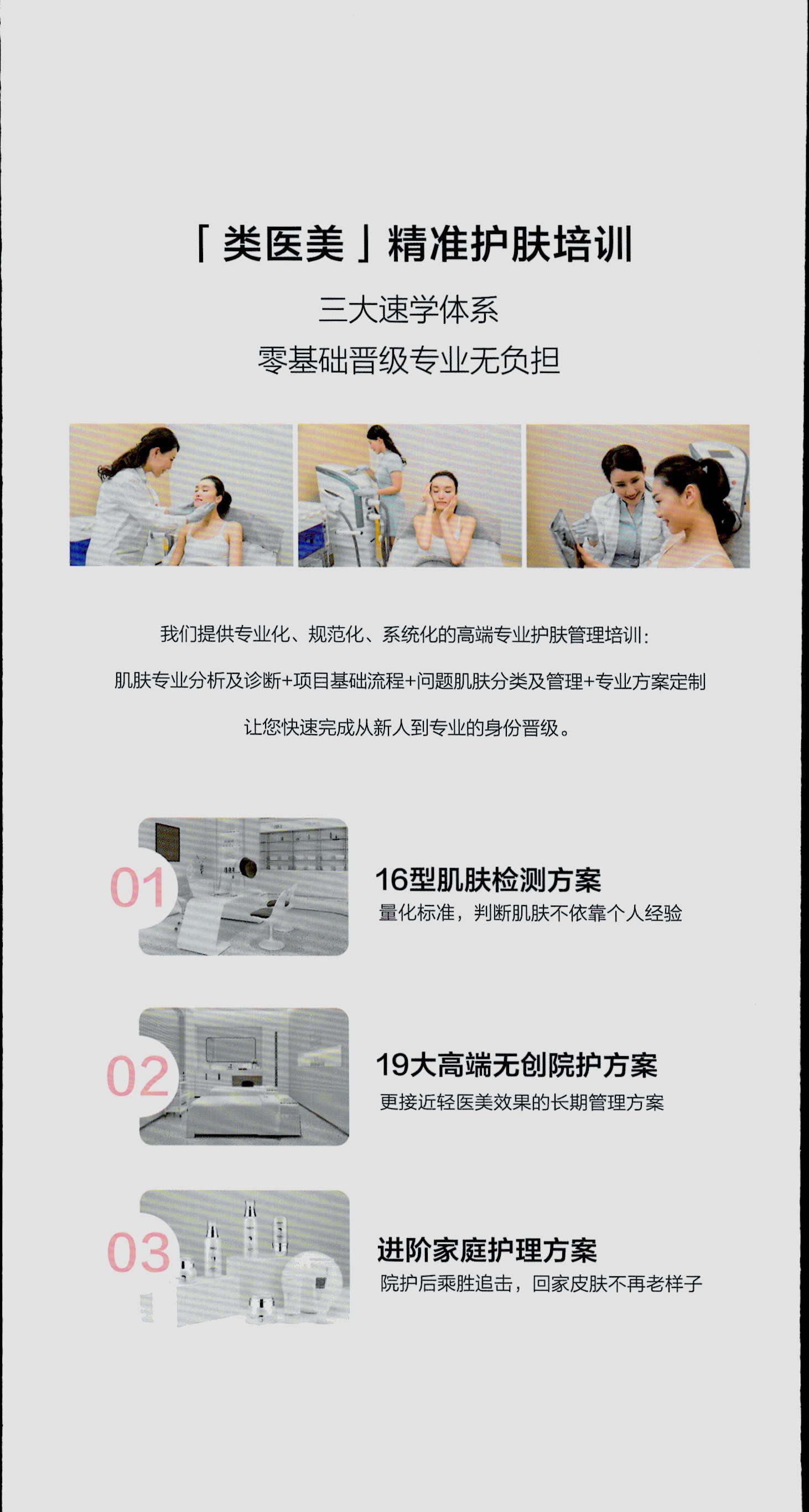 「类医美」精准护肤培训

三大速学体系

零基础晋级专业无负担

我们提供专业化、规范化、系统化的高端专业护肤管理培训：

肌肤专业分析及诊断+项目基础流程+问题肌肤分类及管理+专业方案定制

让您快速完成从新人到专业的身份晋级。

01

16型肌肤检测方案

量化标准，判断肌肤不依靠个人经验

02

19大高端无创院护方案

更接近轻医美效果的长期管理方案

03

进阶家庭护理方案

院护后乘胜追击，回家皮肤不再老样子